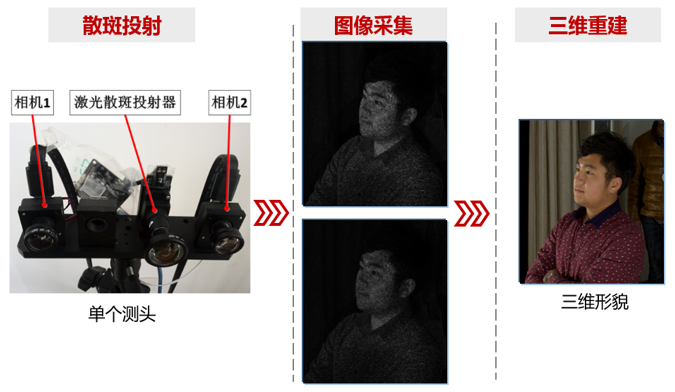 散斑投射

相机1

激光散斑投射器

相机2

单个测头

图像采集

三维重建

三维形貌